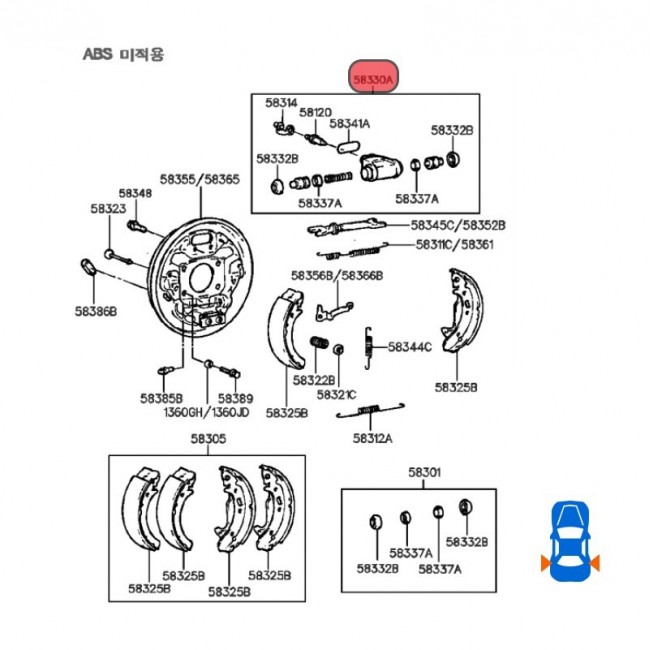 ABS 미적용

58330A

58314
58120
58341A
58332B
58332B
58337A
58337A

58355/58365
58348
58323
58386B
58345C/58352B
58311C/58361
58356B/58366B
58344C
58322B
58321C
58325B
58325B
58385B
58389
1360GH/1360JD
58312A

58305
58325B
58325B
58325B
58325B

58301
58332B
58337A
58337A
58332B